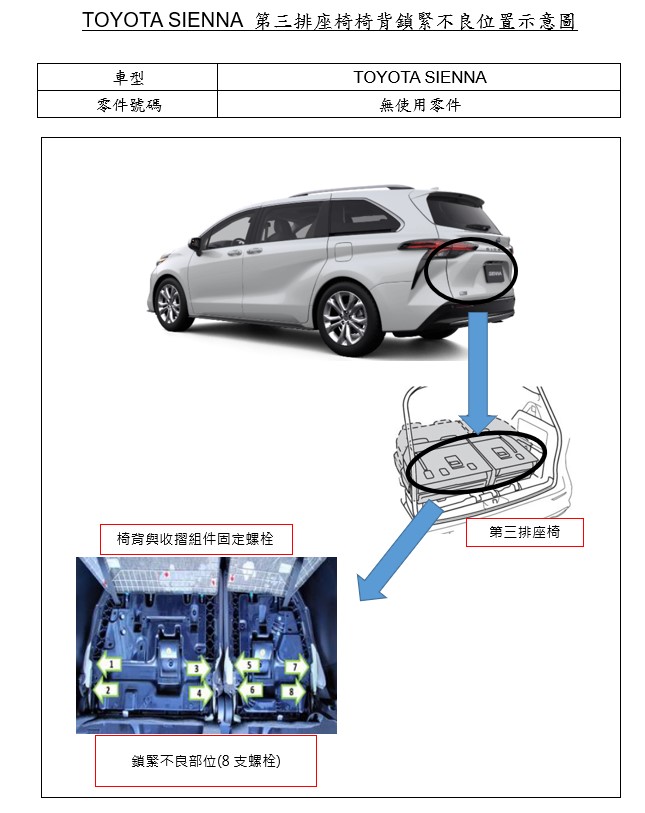 TOYOTA SIENNA 第三排座椅椅背鎖緊不良位置示意圖

| 車型 | TOYOTA SIENNA |
|---|---|
| 零件號碼 | 無使用零件 |

SIENNA

第三排座椅

椅背與收摺組件固定螺栓

1 2 3 4 5 6 7 8

鎖緊不良部位(8 支螺栓)